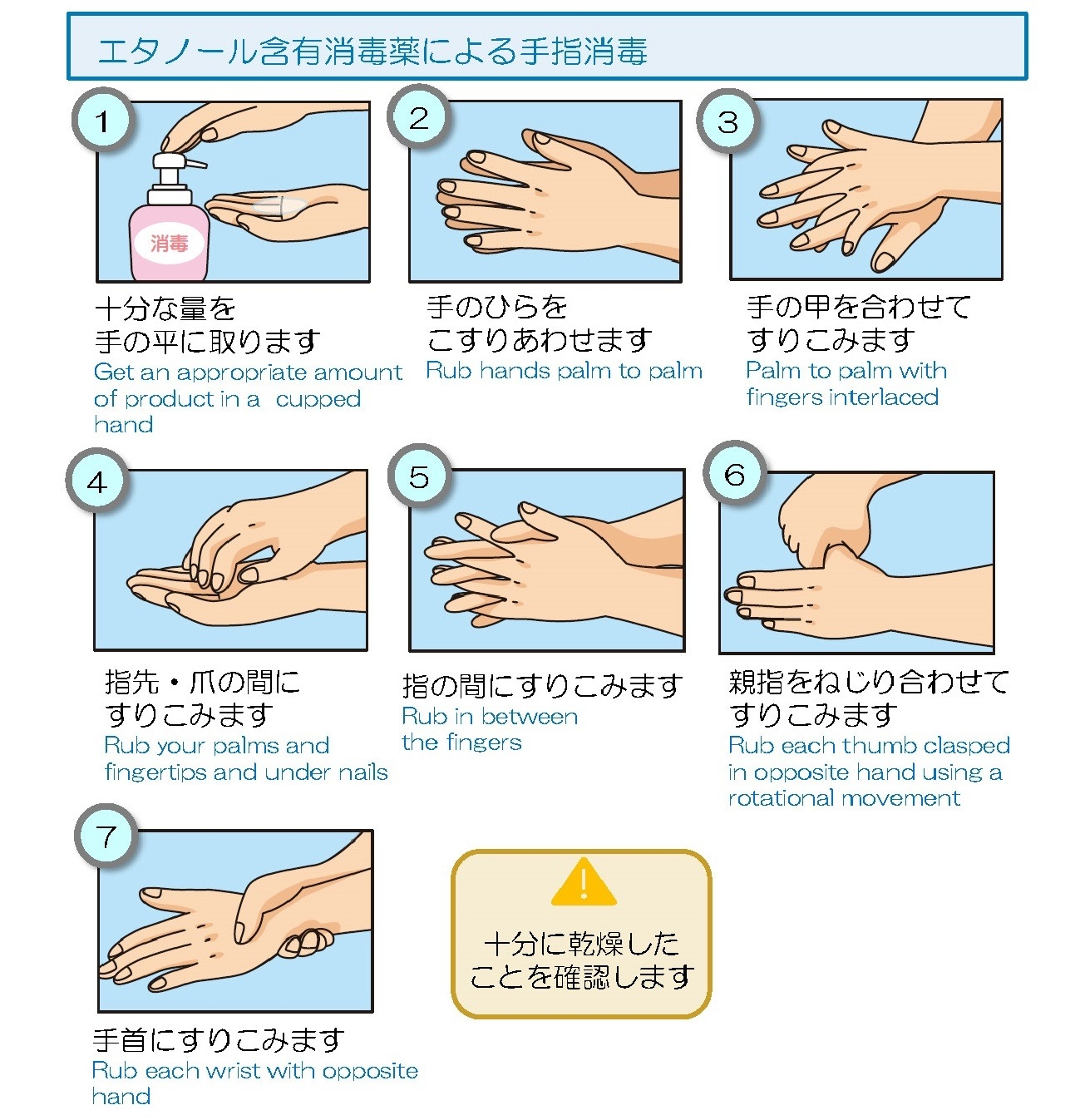 エタノール含有消毒薬による手指消毒

1

消毒

十分な量を
手の平に取ります
Get an appropriate amount of product in a cupped hand

2

手のひらを
こすりあわせます
Rub hands palm to palm

3

手の甲を合わせて
すりこみます
Palm to palm with fingers interlaced

4

指先・爪の間に
すりこみます
Rub your palms and fingertips and under nails

5

指の間にすりこみます
Rub in between the fingers

6

親指をねじり合わせて
すりこみます
Rub each thumb clasped in opposite hand using a rotational movement

7

手首にすりこみます
Rub each wrist with opposite hand

十分に乾燥した
ことを確認します