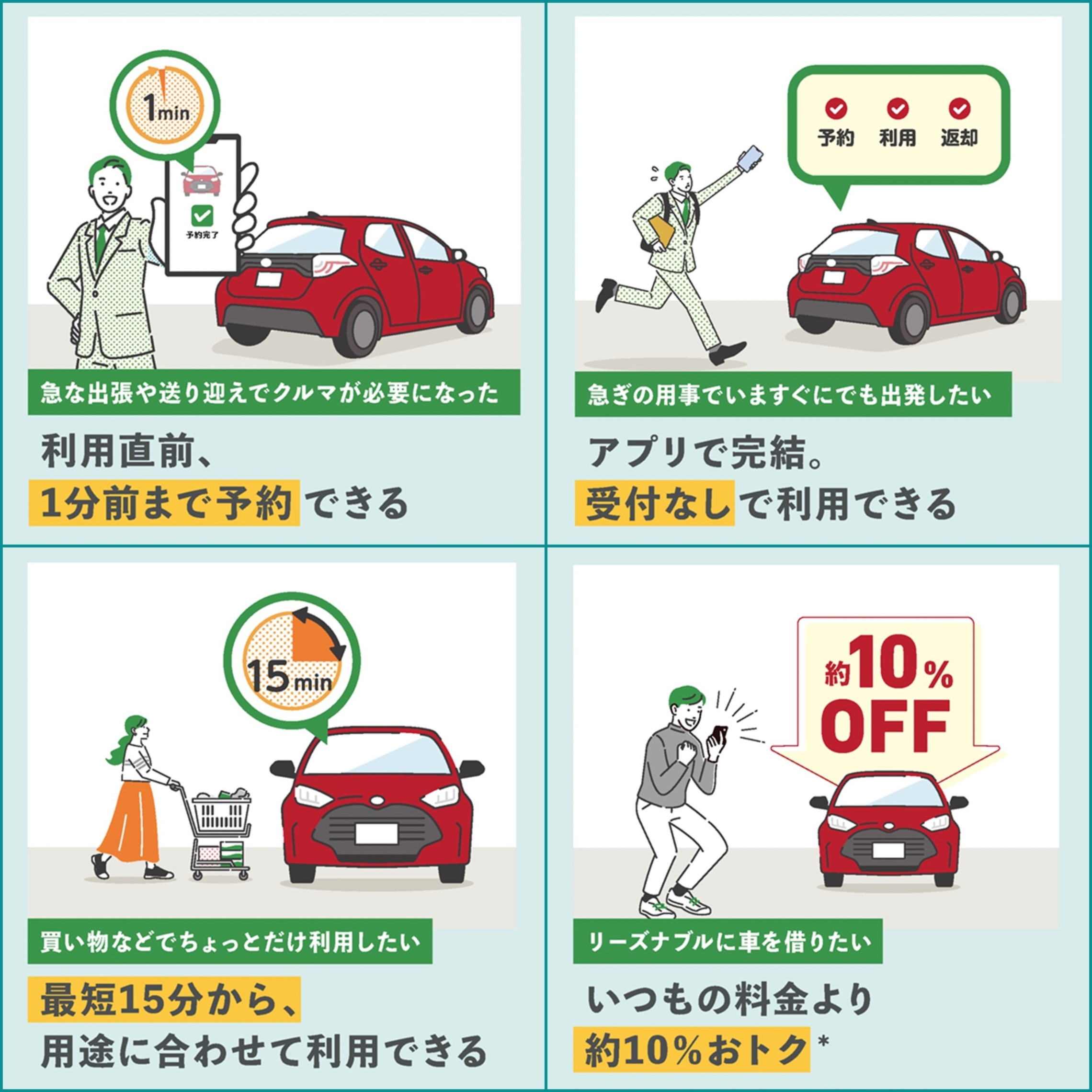 1min

予約完了

急な出張や送り迎えでクルマが必要になった

利用直前、
1分前まで予約できる

予約 利用 返却

急ぎの用事でいますぐにでも出発したい

アプリで完結。
受付なしで利用できる

15min

買い物などでちょっとだけ利用したい

最短15分から、
用途に合わせて利用できる

約10%
OFF

リーズナブルに車を借りたい

いつもの料金より
約10%おトク*